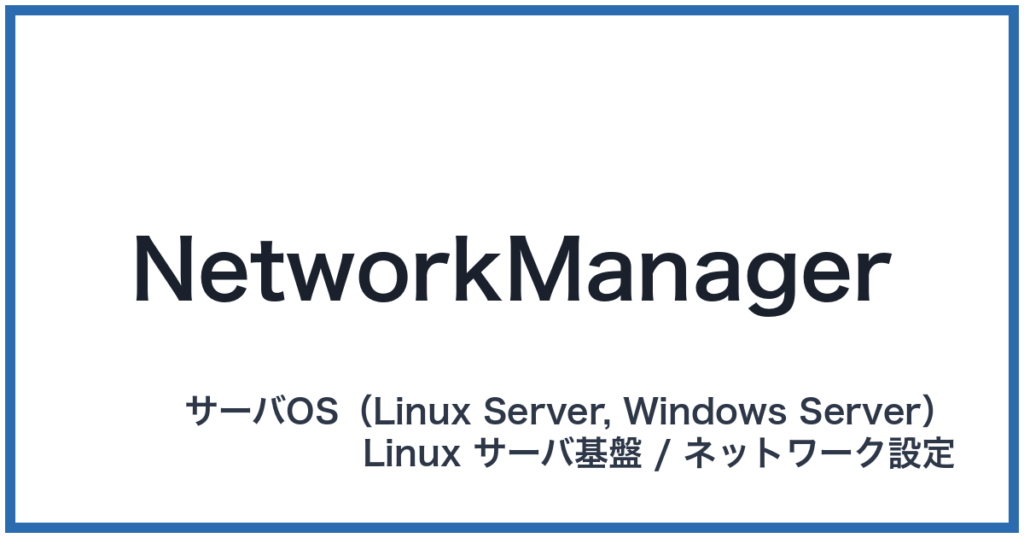 NetworkManager

サーバOS（Linux Server, Windows Server）
Linux サーバ基盤 / ネットワーク設定