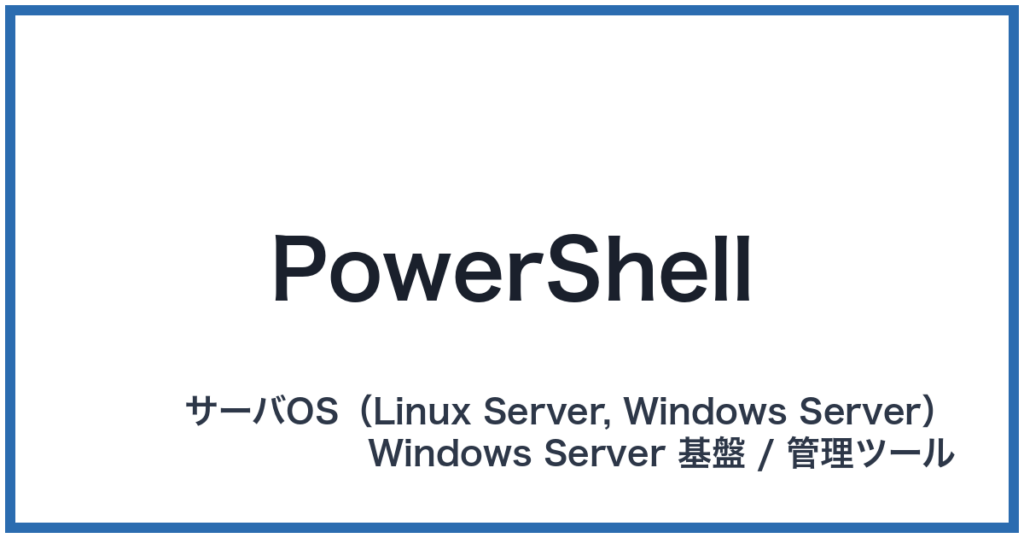 PowerShell

サーバOS（Linux Server, Windows Server）
Windows Server 基盤 / 管理ツール